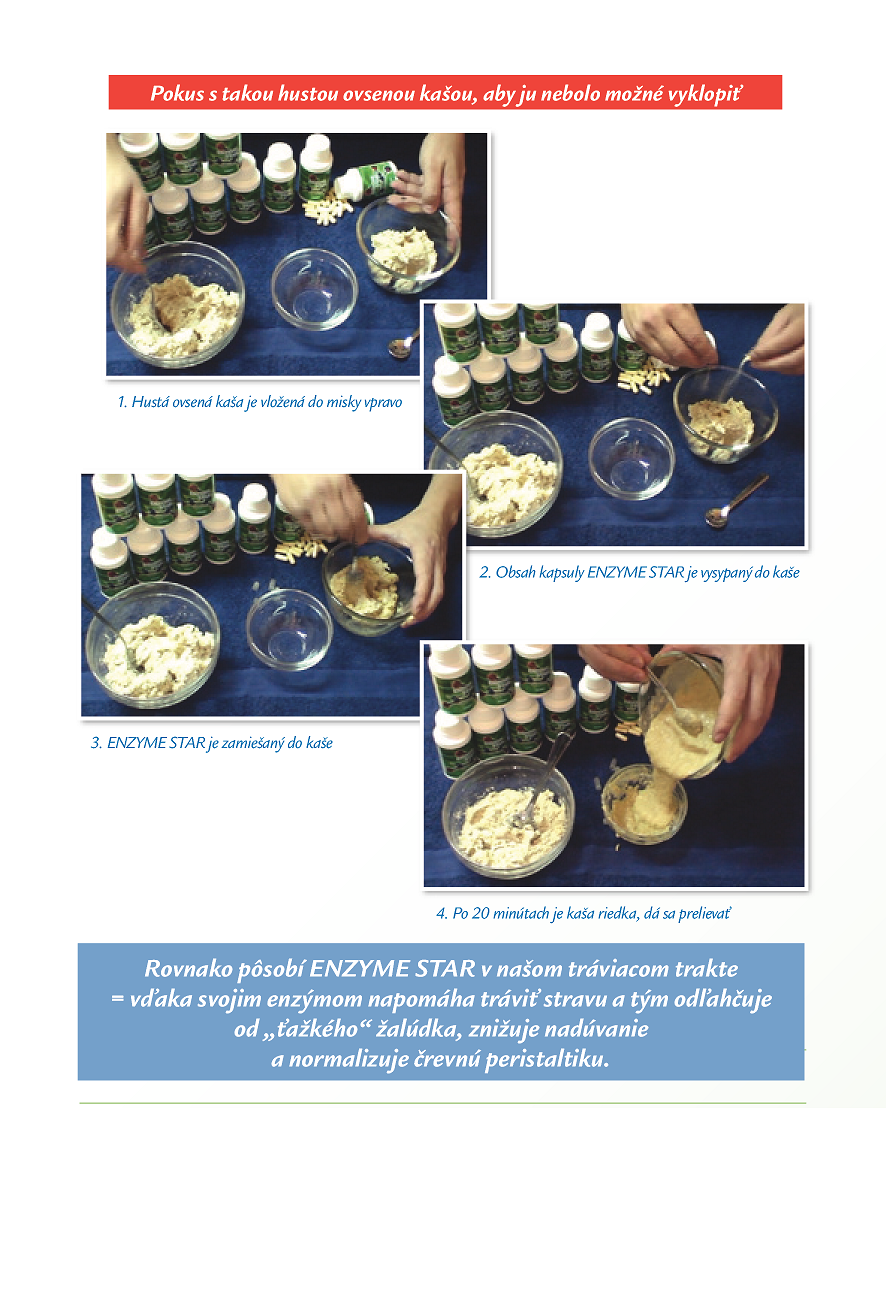 Pokus s takou hustou ovsenou kašou, aby ju nebolo možné vyklopiť

1. Hustá ovsená kaša je vložená do misky vpravo

2. Obsah kapsuly ENZYME STAR je vysypaný do kaše

3. ENZYME STAR je zamiešaný do kaše

4. Po 20 minútach je kaša riedka, dá sa prelievať

Rovnako pôsobí ENZYME STAR v našom tráviacom trakte = vďaka svojim enzýmom napomáha tráviť stravu a tým odľahčuje od „ťažkého“ žalúdka, znižuje nadúvanie a normalizuje črevnú peristaltiku.